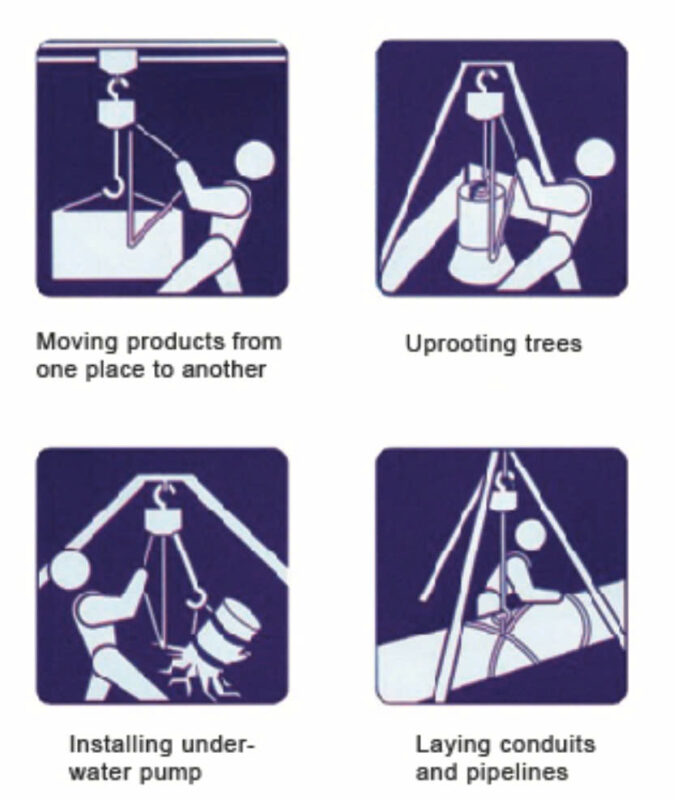 Moving products from one place to another

Uprooting trees

Installing underwater pump

Laying conduits and pipelines